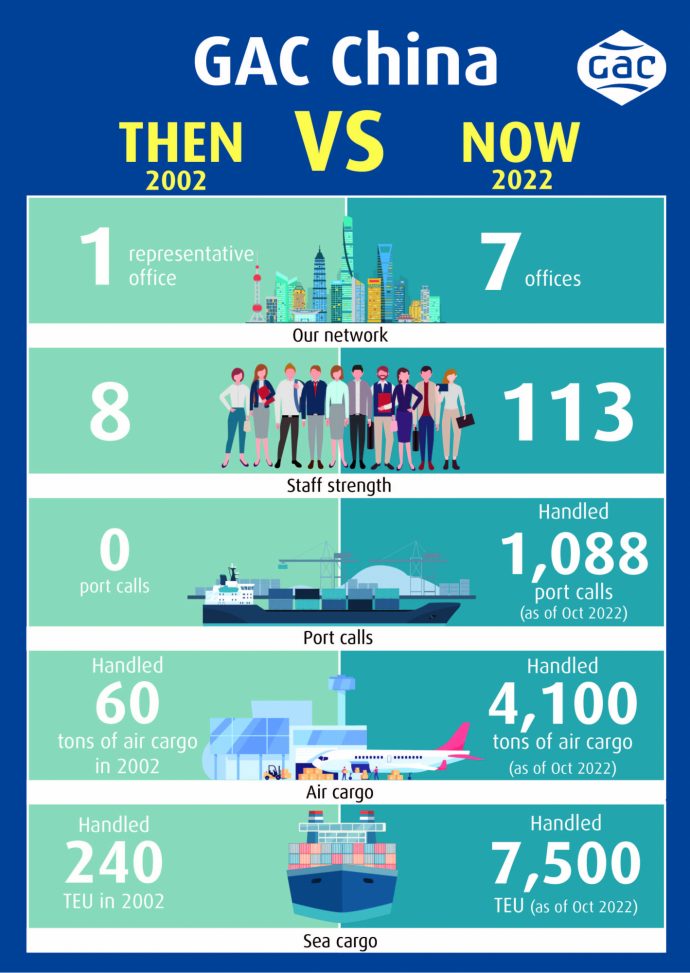 GAC China

GAC

THEN
2002

VS

NOW
2022

1 representative office

7 offices

Our network

8

113

Staff strength

0
port calls

Handled
1,088
port calls
(as of Oct 2022)

Port calls

Handled
60
tons of air cargo
in 2002

Handled
4,100
tons of air cargo
(as of Oct 2022)

Air cargo

Handled
240
TEU in 2002

Handled
7,500
TEU (as of Oct 2022)

Sea cargo